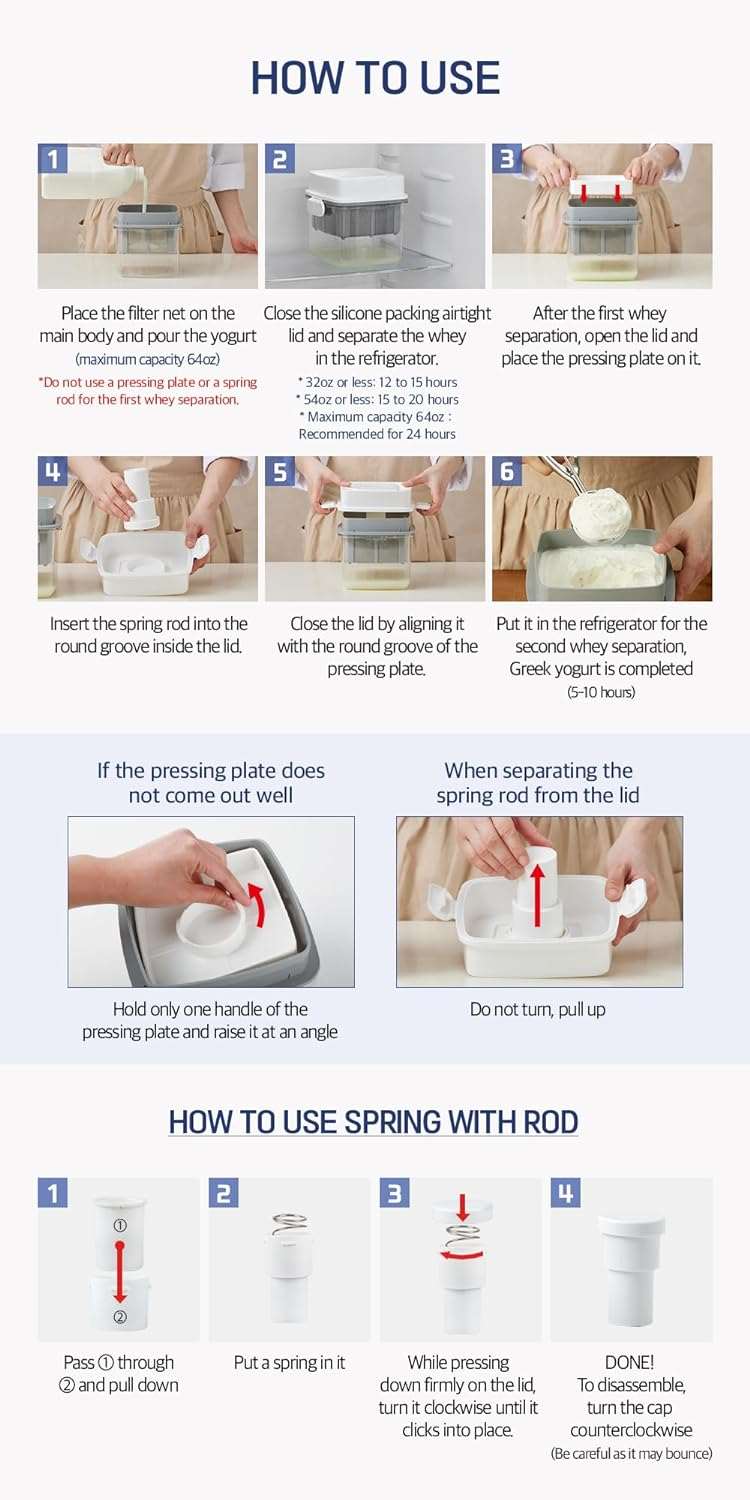 HOW TO USE

1

Place the filter net on the main body and pour the yogurt (maximum capacity 64oz)

*Do not use a pressing plate or a spring rod for the first whey separation.

2

Close the silicone packing airtight lid and separate the whey in the refrigerator.

* 32oz or less: 12 to 15 hours
* 54oz or less: 15 to 20 hours
* Maximum capacity 64oz : Recommended for 24 hours

3

After the first whey separation, open the lid and place the pressing plate on it.

4

Insert the spring rod into the round groove inside the lid.

5

Close the lid by aligning it with the round groove of the pressing plate.

6

Put it in the refrigerator for the second whey separation, Greek yogurt is completed (5~10 hours)

If the pressing plate does not come out well

Hold only one handle of the pressing plate and raise it at an angle

When separating the spring rod from the lid

Do not turn, pull up

HOW TO USE SPRING WITH ROD

1

①

②

Pass ① through ② and pull down

2

Put a spring in it

3

While pressing down firmly on the lid, turn it clockwise until it clicks into place.

4

DONE!
To disassemble, turn the cap counterclockwise
(Be careful as it may bounce)